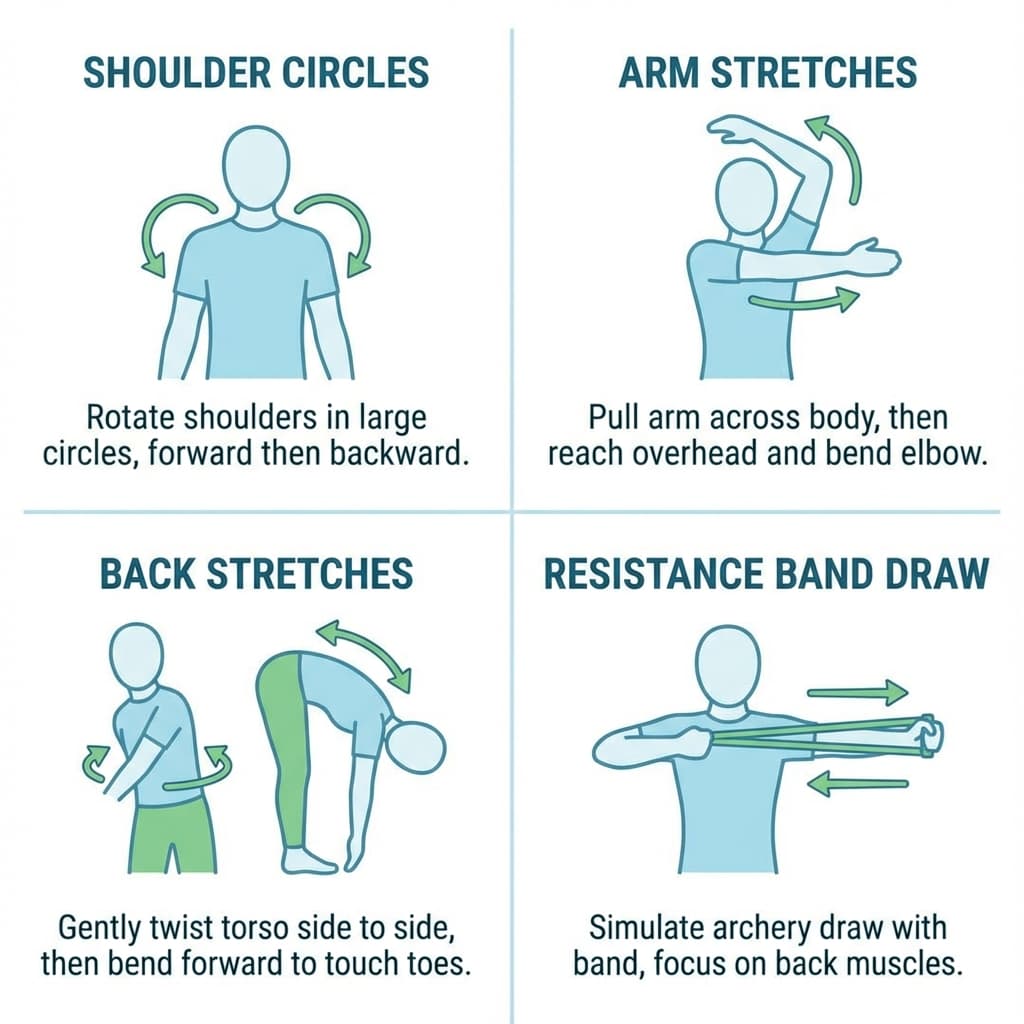 SHOULDER CIRCLES

Rotate shoulders in large circles, forward then backward.

ARM STRETCHES

Pull arm across body, then reach overhead and bend elbow.

BACK STRETCHES

Gently twist torso side to side, then bend forward to touch toes.

RESISTANCE BAND DRAW

Simulate archery draw with band, focus on back muscles.